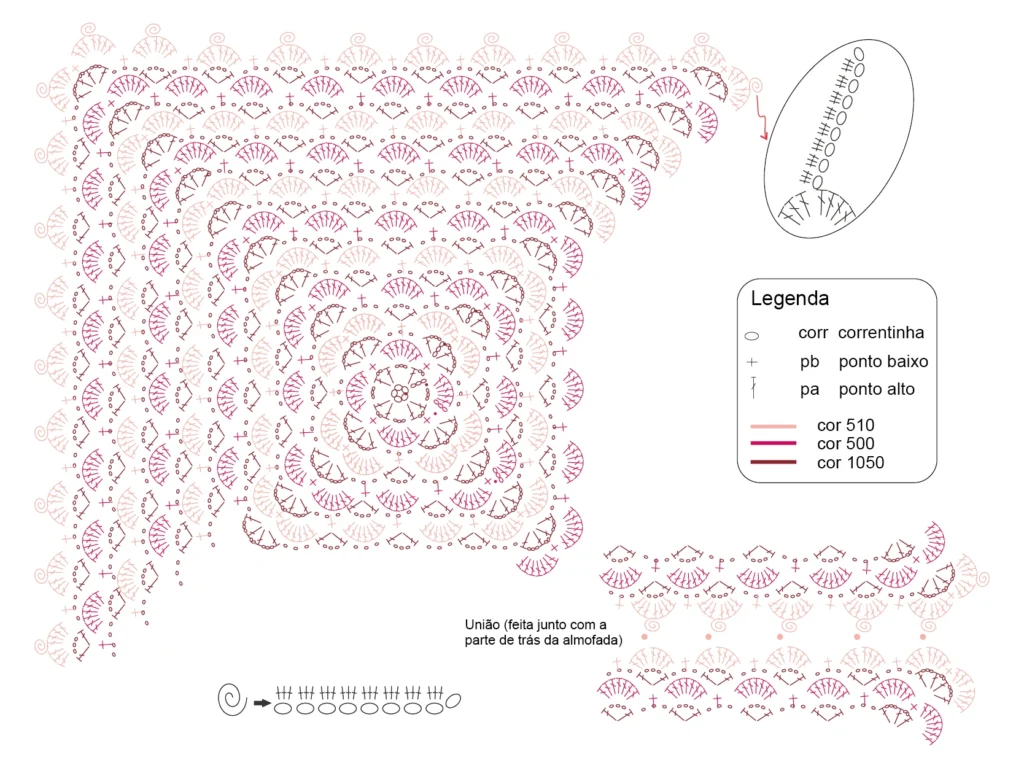 Legenda

corr correntinha

pb ponto baixo

pa ponto alto

cor 510

cor 500

cor 1050

União (feita junto com a parte de trás da almofada)