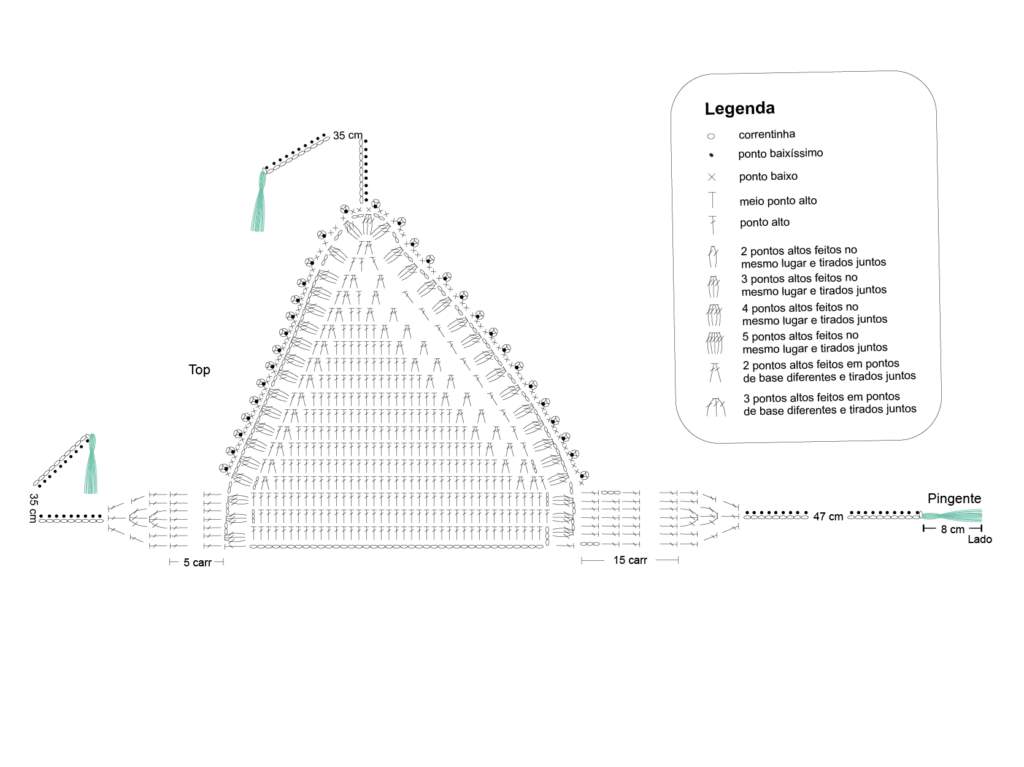 35 cm

Top

35 cm

5 carr

15 carr

47 cm

Pingente

8 cm

Lado

Legenda

correntinha

ponto baixíssimo

ponto baixo

meio ponto alto

ponto alto

2 pontos altos feitos no mesmo lugar e tirados juntos

3 pontos altos feitos no mesmo lugar e tirados juntos

4 pontos altos feitos no mesmo lugar e tirados juntos

5 pontos altos feitos no mesmo lugar e tirados juntos

2 pontos altos feitos em pontos de base diferentes e tirados juntos

3 pontos altos feitos em pontos de base diferentes e tirados juntos