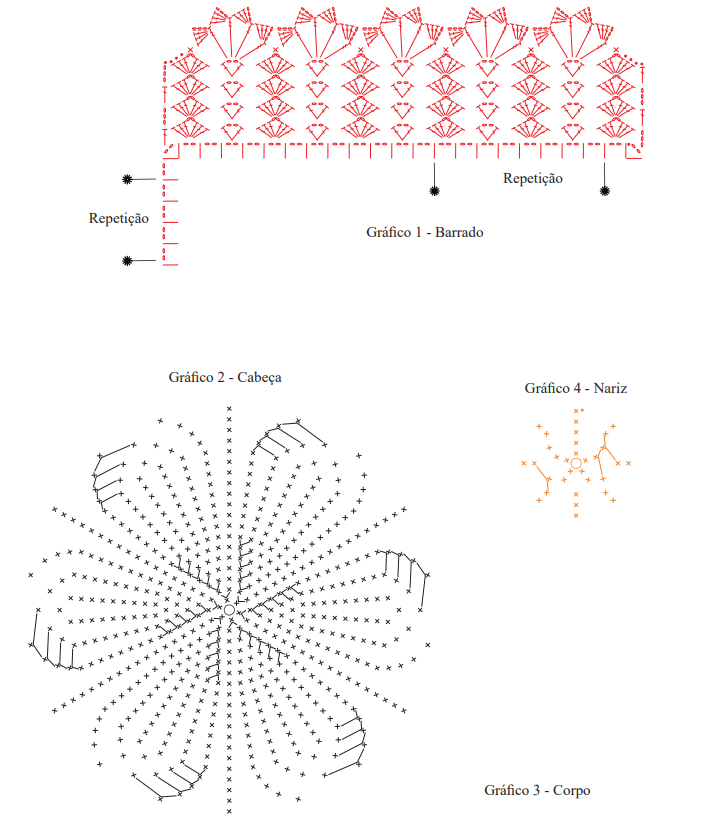 Repetição

Repetição

Gráfico 1 - Barrado

Gráfico 2 - Cabeça

Gráfico 4 - Nariz

Gráfico 3 - Corpo