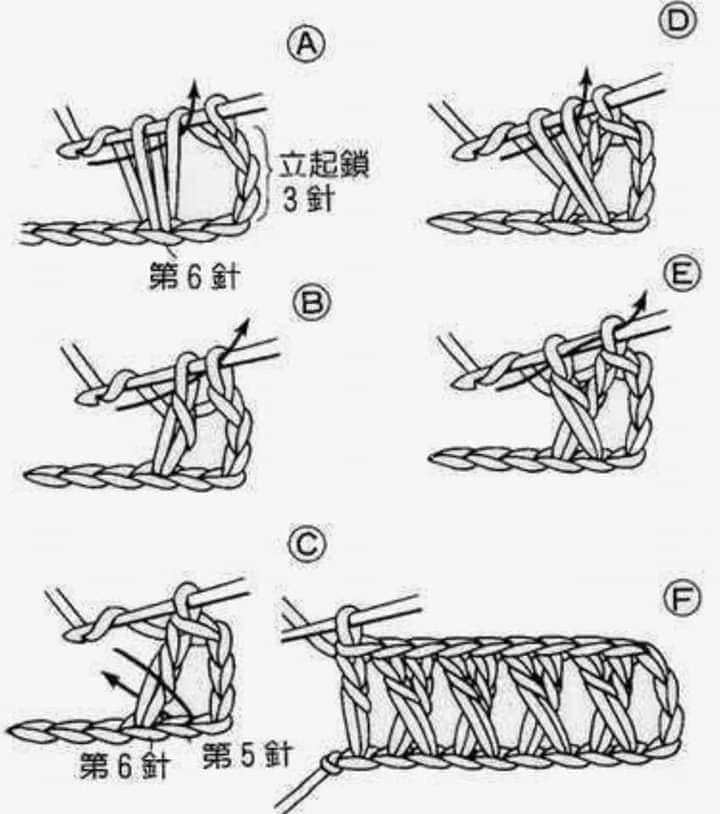 Ⓐ

立起鎖
3針

第6針

Ⓑ

Ⓒ

第6針 第5針

Ⓓ

Ⓔ

Ⓕ