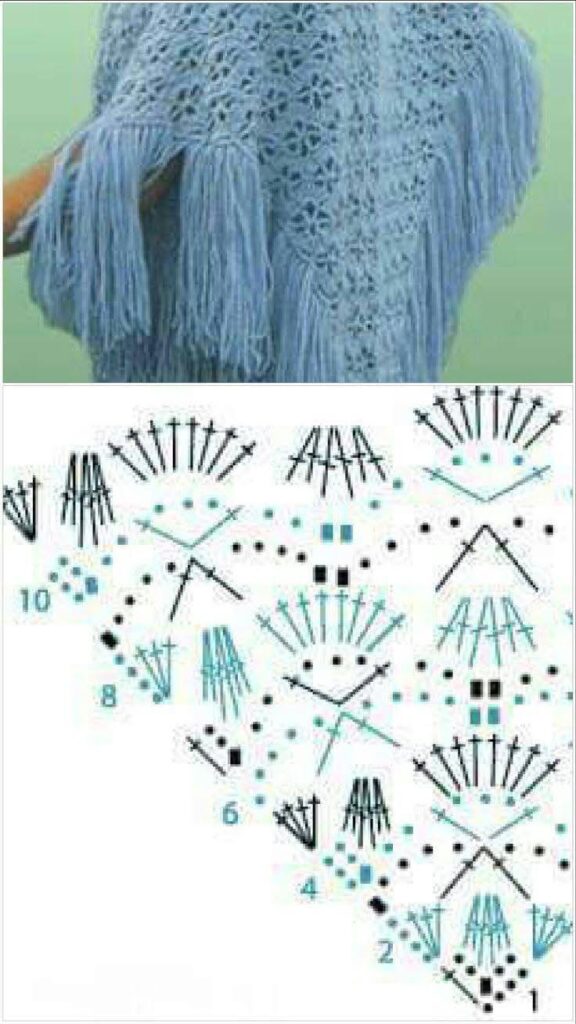 10
8
6
4
2
1