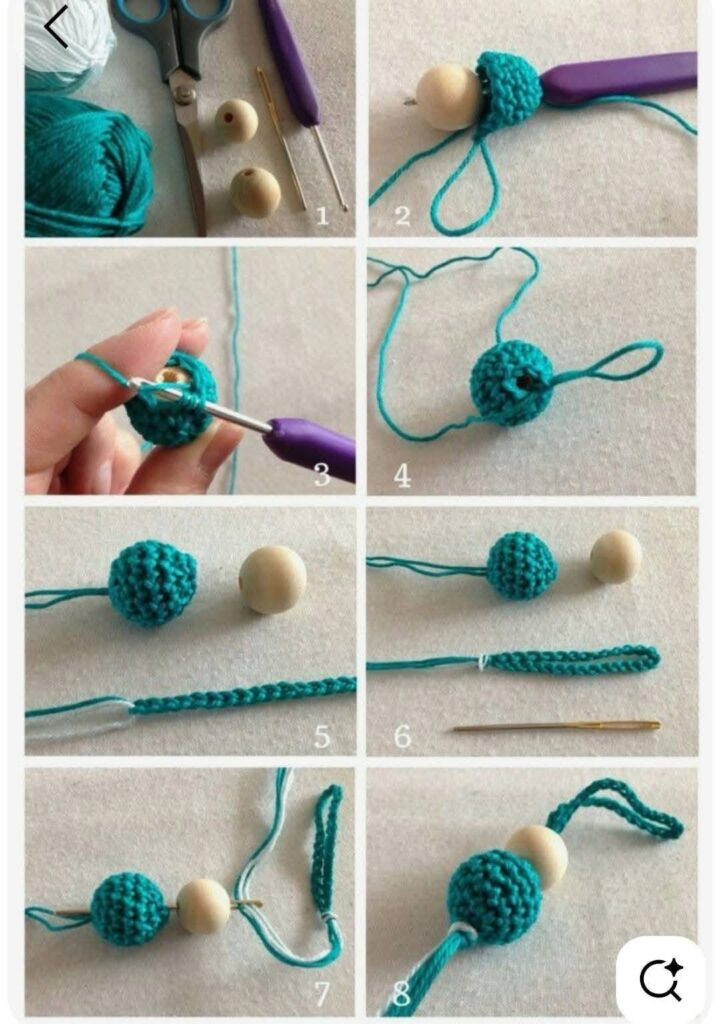 1
2
3
4
5
6
7
8